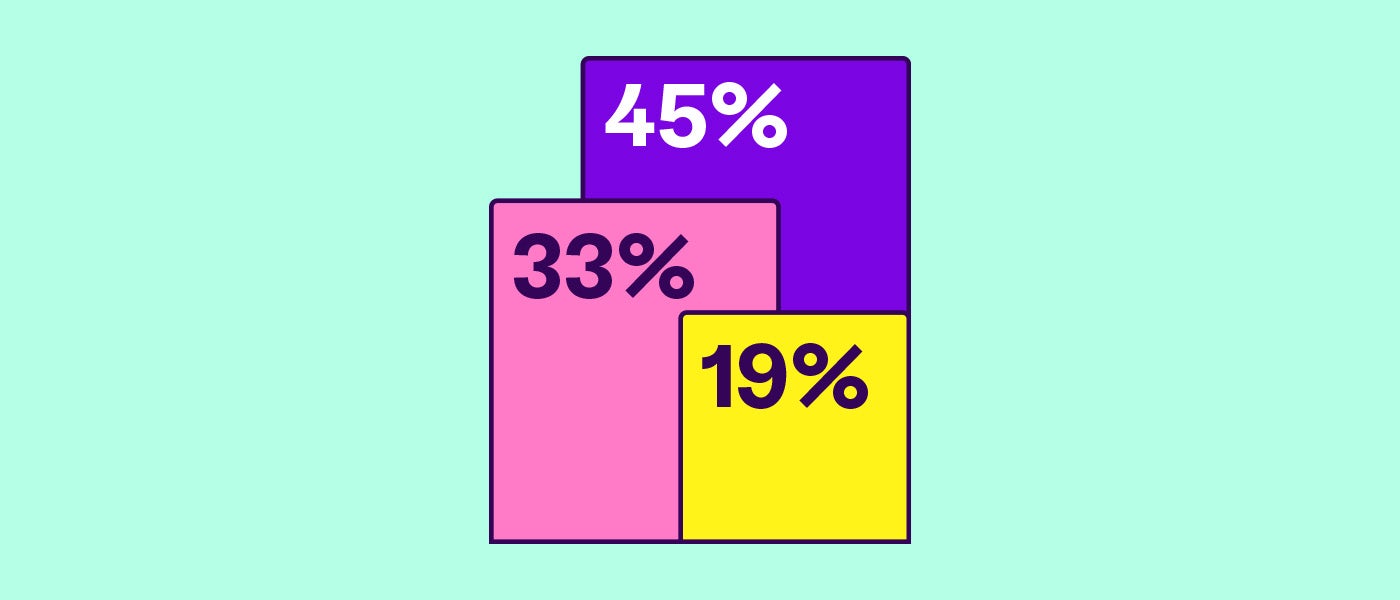 45%

33%

19%